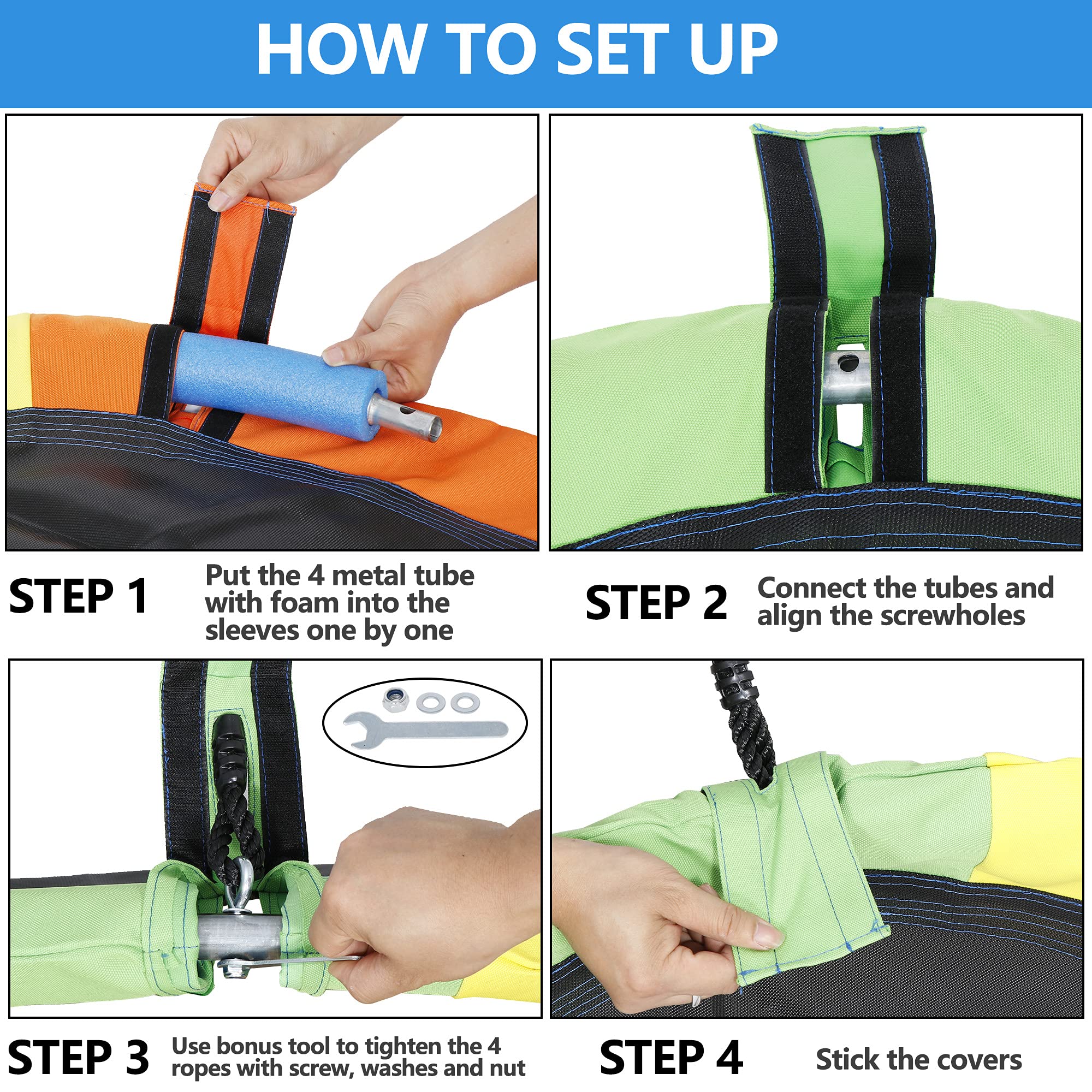 HOW TO SET UP

STEP 1
Put the 4 metal tube with foam into the sleeves one by one

STEP 2
Connect the tubes and align the screwholes

STEP 3
Use bonus tool to tighten the 4 ropes with screw, washes and nut

STEP 4
Stick the covers