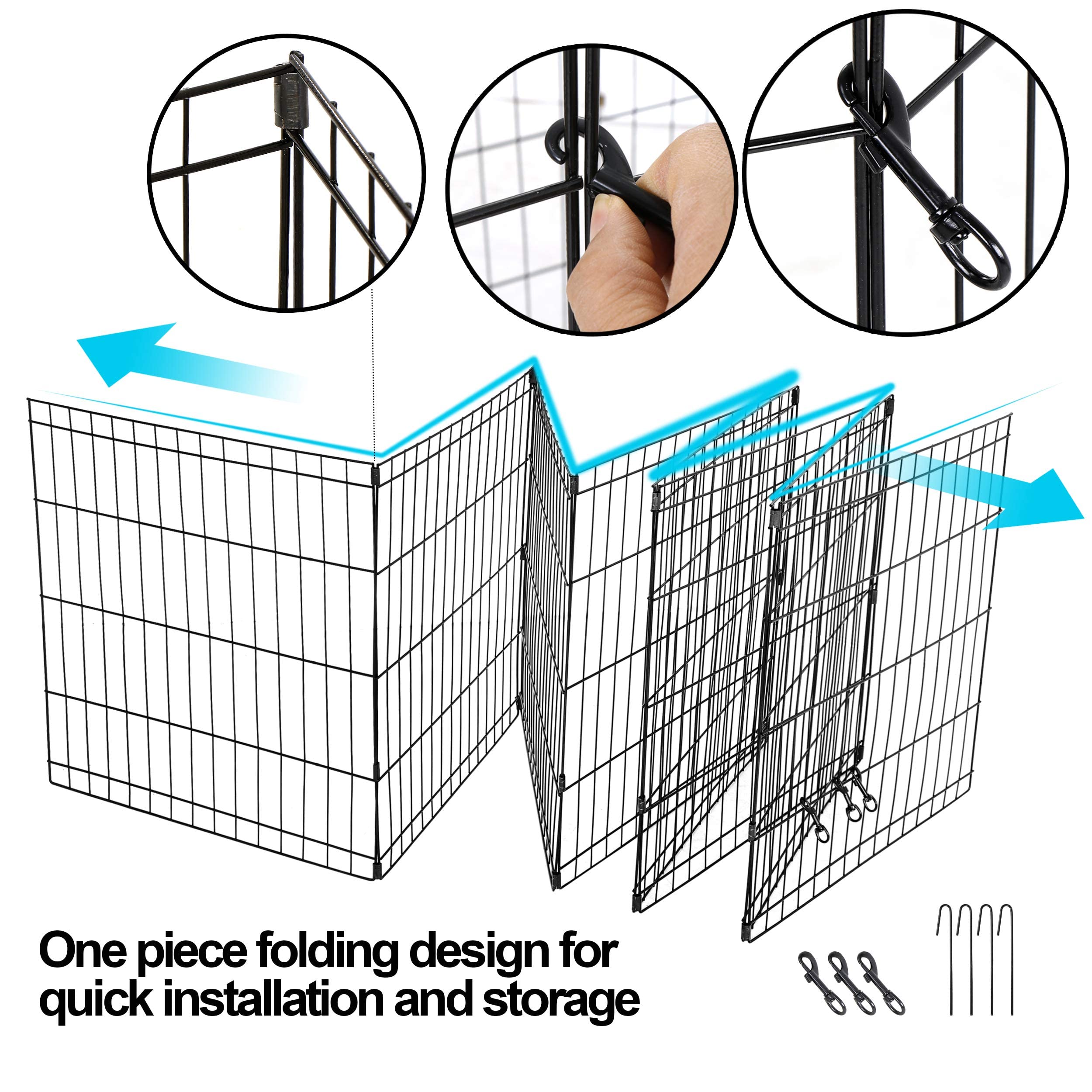 One piece folding design for quick installation and storage