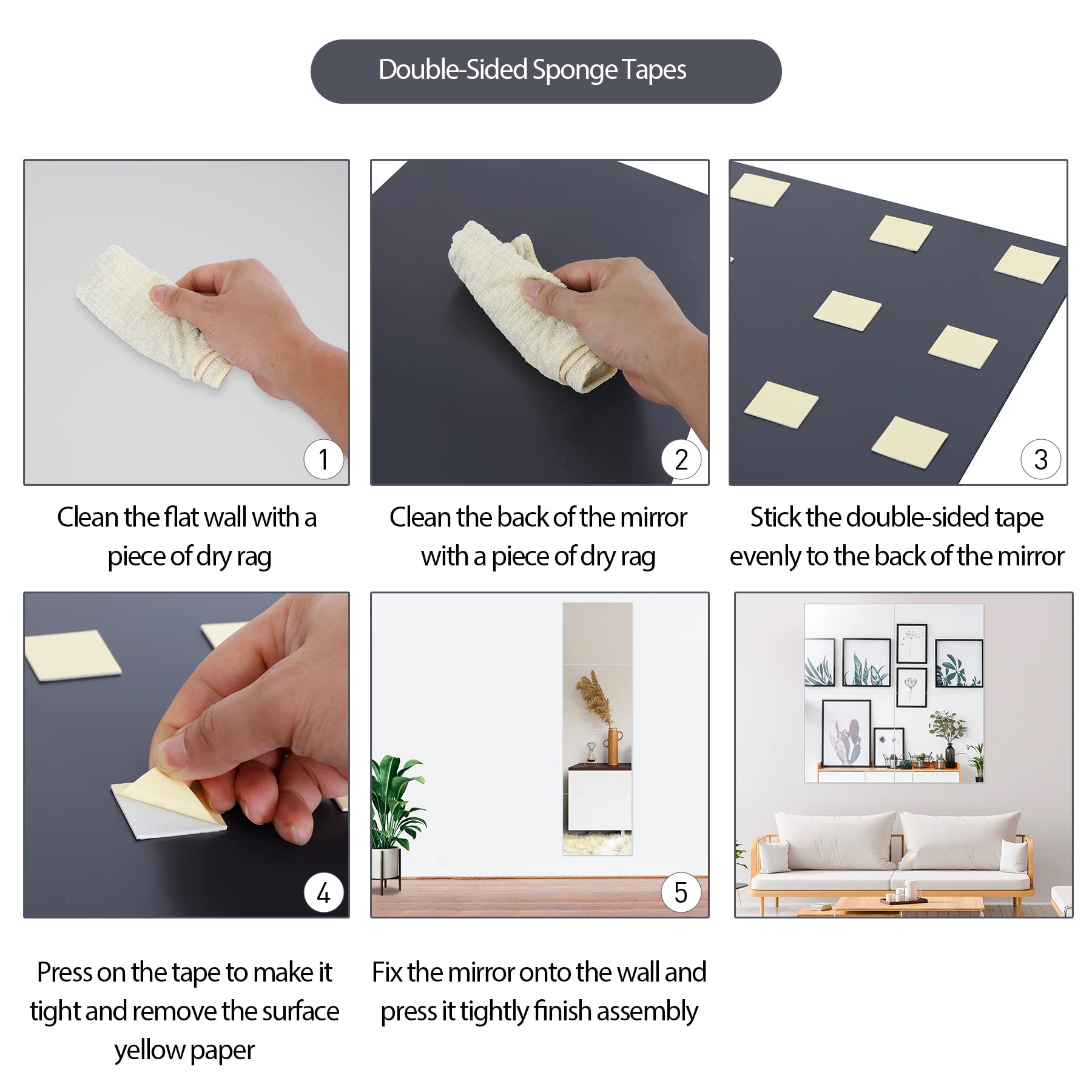 Double-Sided Sponge Tapes

1

Clean the flat wall with a piece of dry rag

2

Clean the back of the mirror with a piece of dry rag

3

Stick the double-sided tape evenly to the back of the mirror

4

Press on the tape to make it tight and remove the surface yellow paper

5

Fix the mirror onto the wall and press it tightly finish assembly