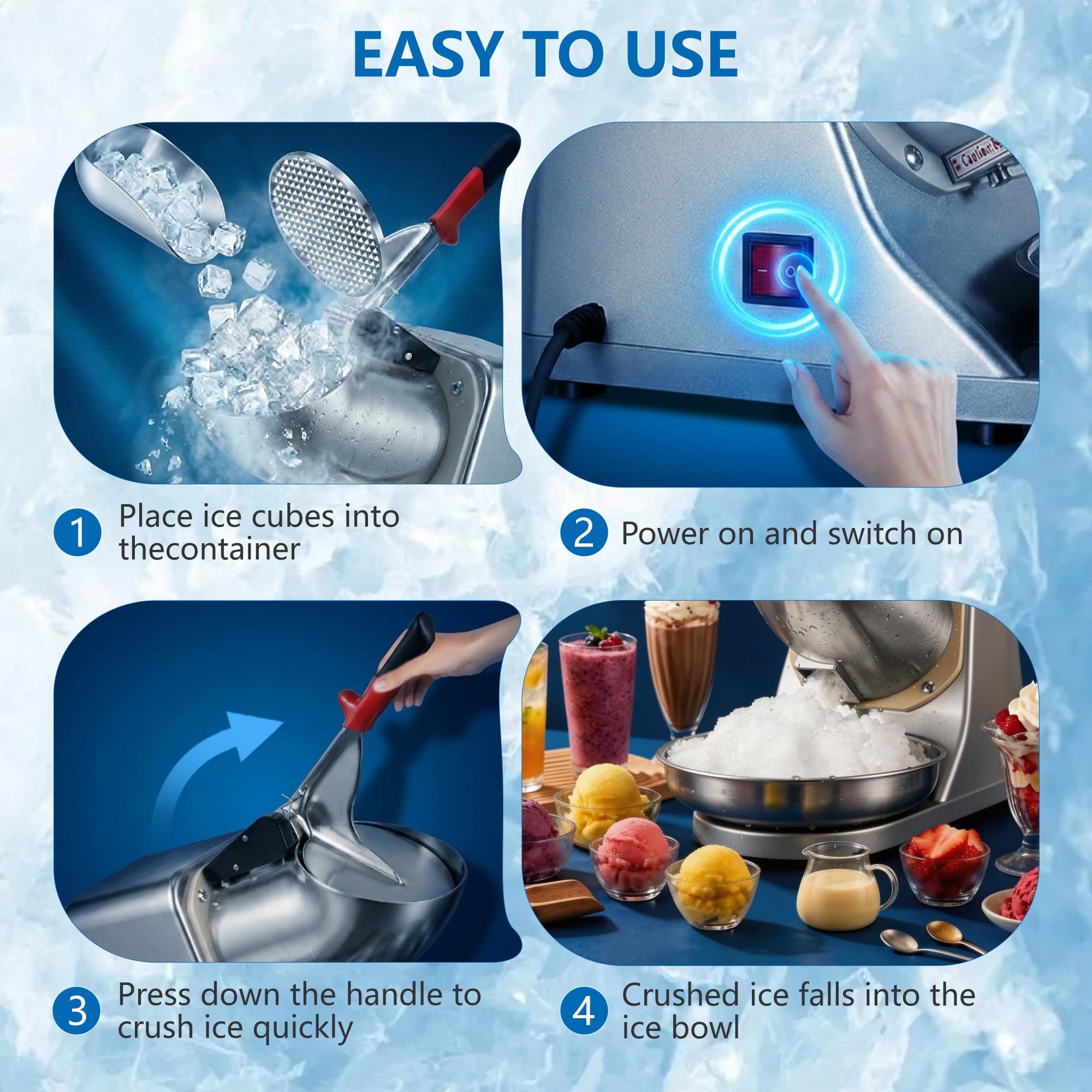 EASY TO USE

Caution

1 Place ice cubes into thecontainer

2 Power on and switch on

3 Press down the handle to crush ice quickly

4 Crushed ice falls into the ice bowl