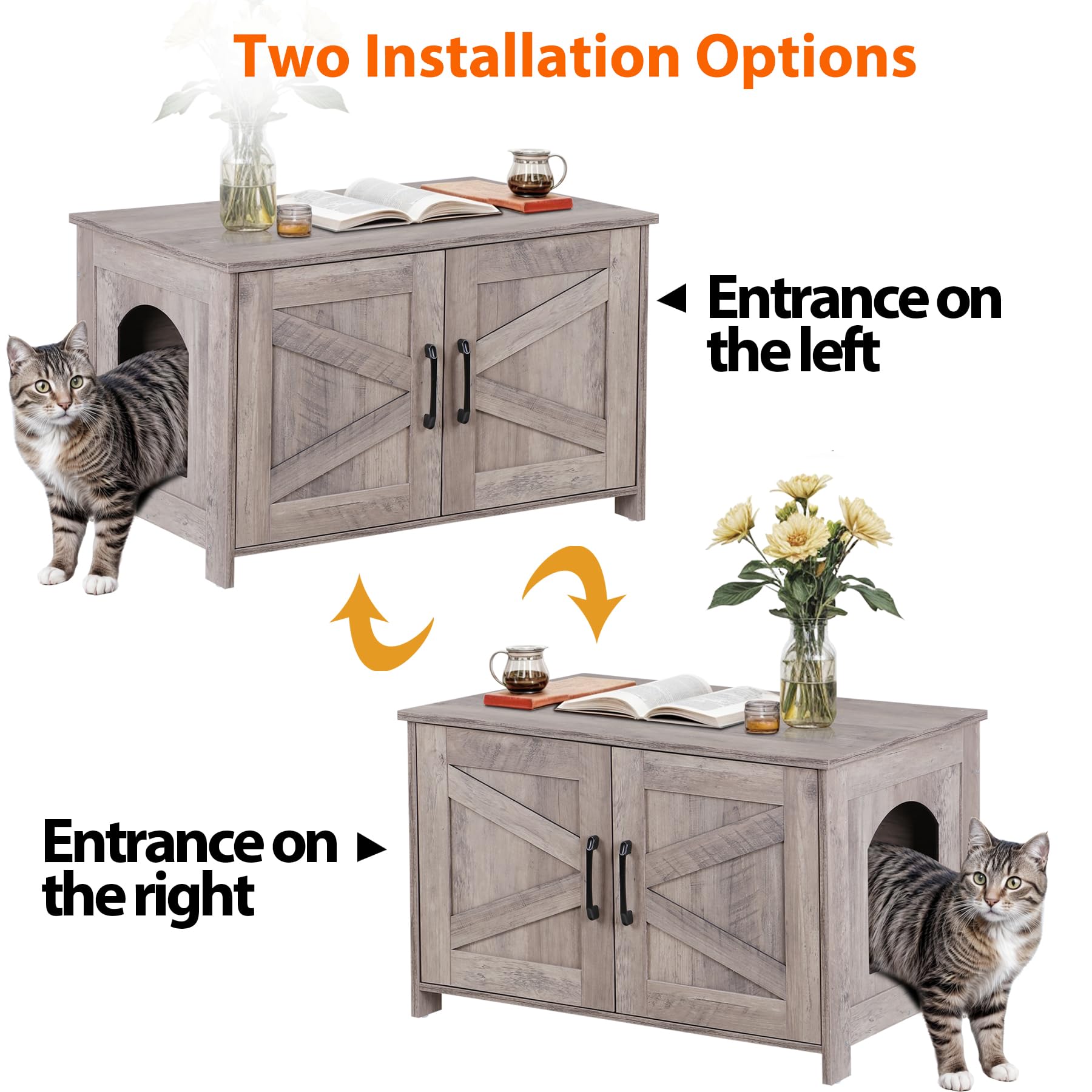 Two Installation Options

◄ Entrance on the left

Entrance on ► the right