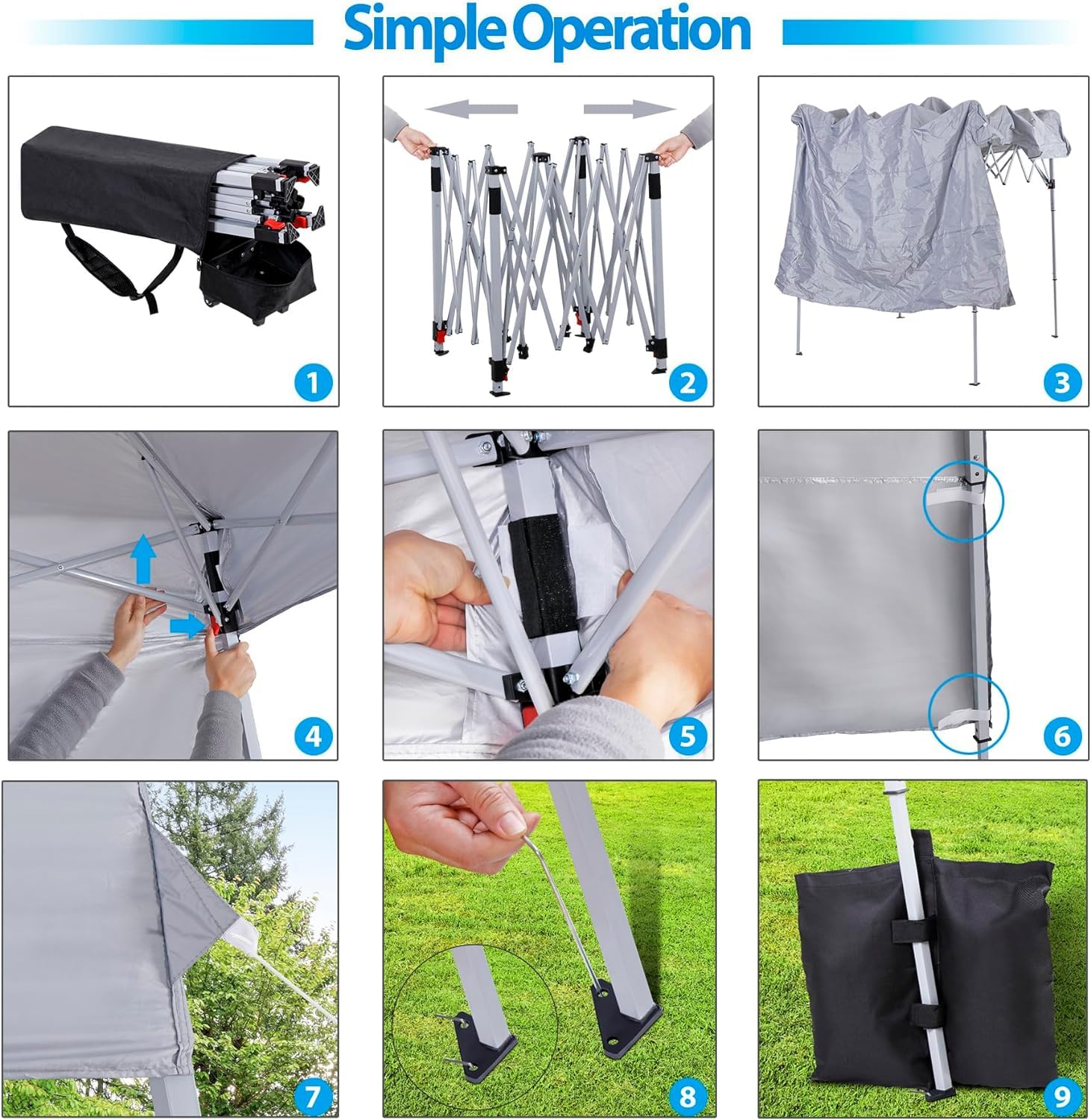 Simple Operation

1

2

3

4

5

6

7

8

9