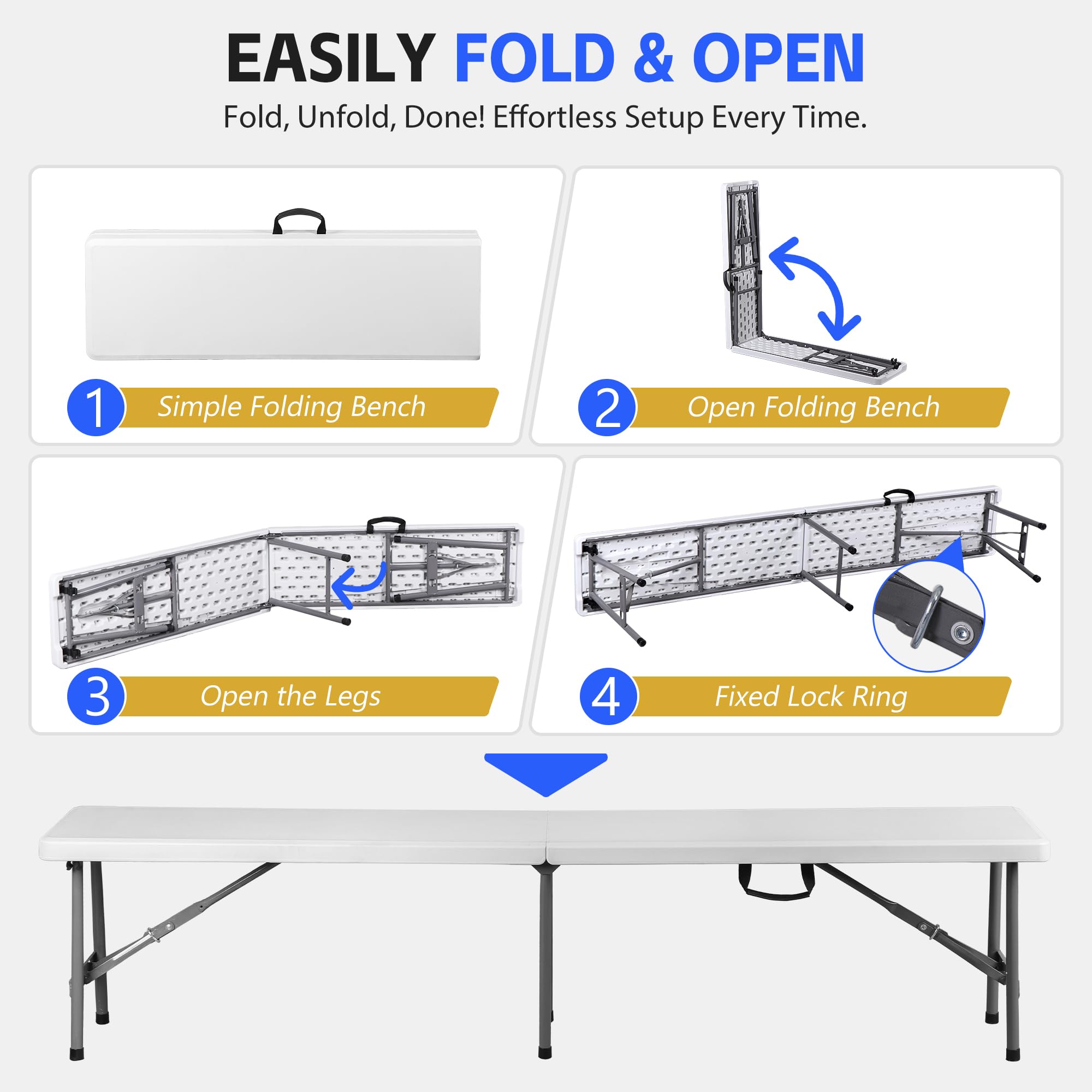 EASILY FOLD & OPEN

Fold, Unfold, Done! Effortless Setup Every Time.

1 Simple Folding Bench

2 Open Folding Bench

3 Open the Legs

4 Fixed Lock Ring