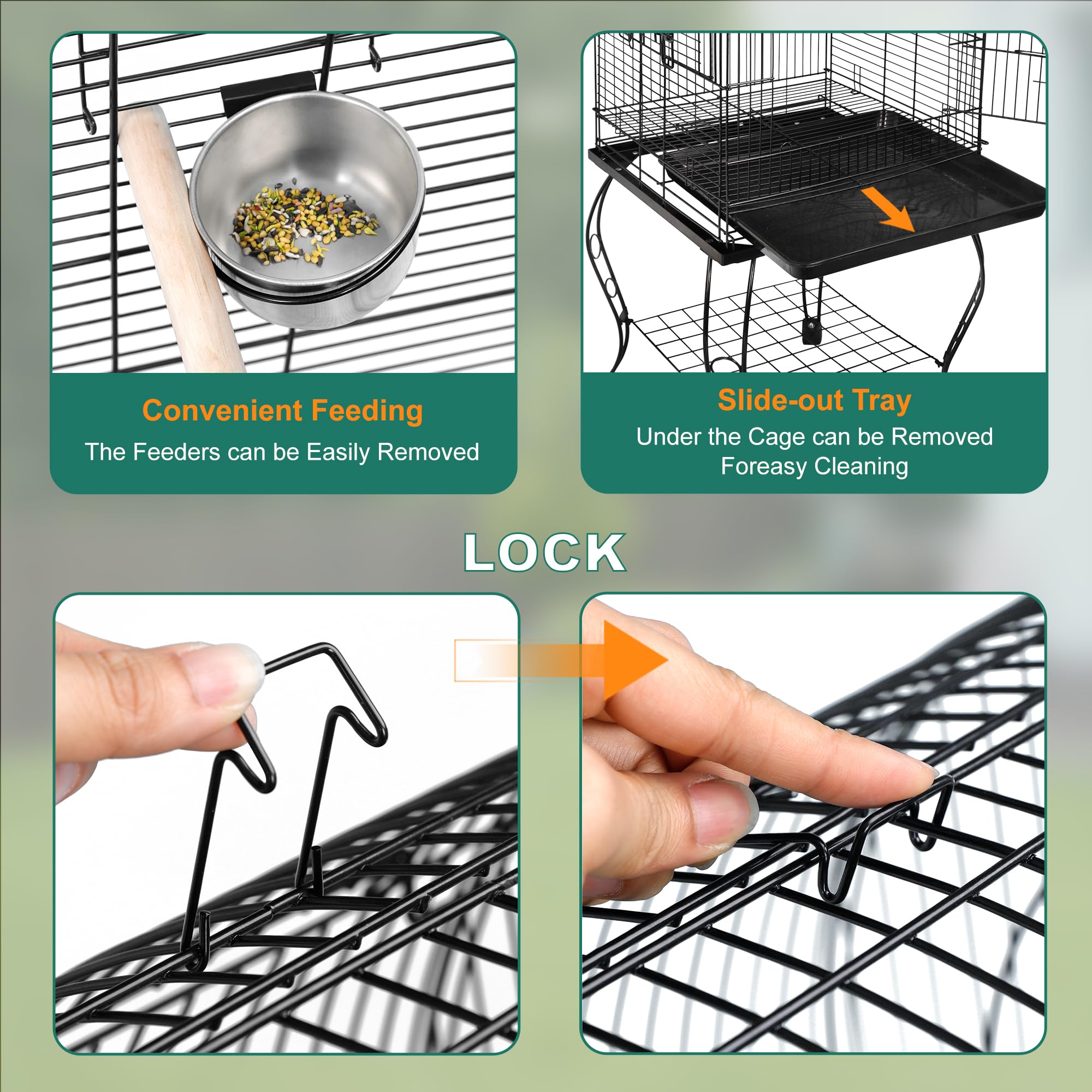 Convenient Feeding
The Feeders can be Easily Removed

Slide-out Tray
Under the Cage can be Removed Foreasy Cleaning

LOCK