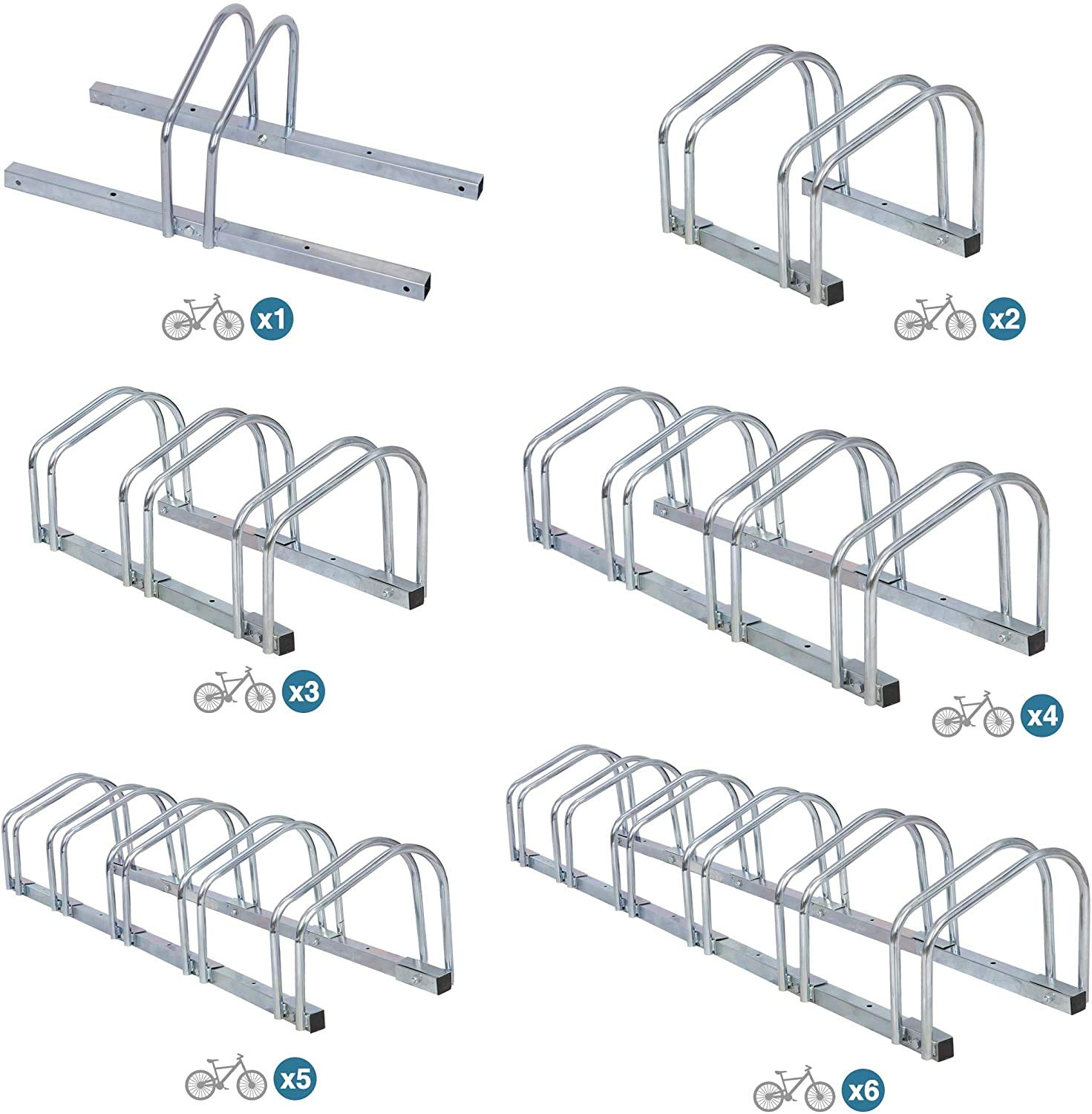 x1

x2

x3

x4

x5

x6